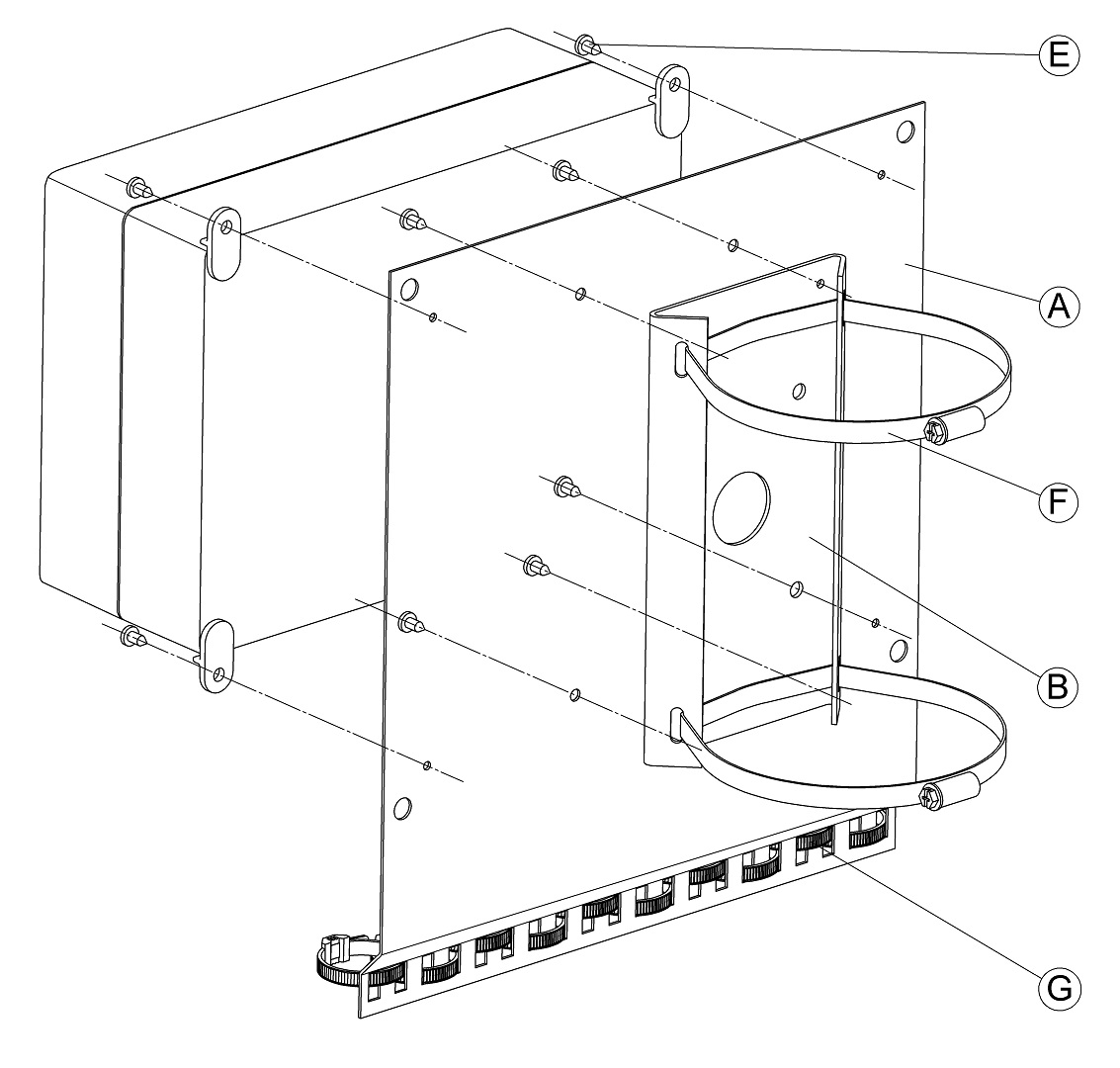 E
A
F
B
G