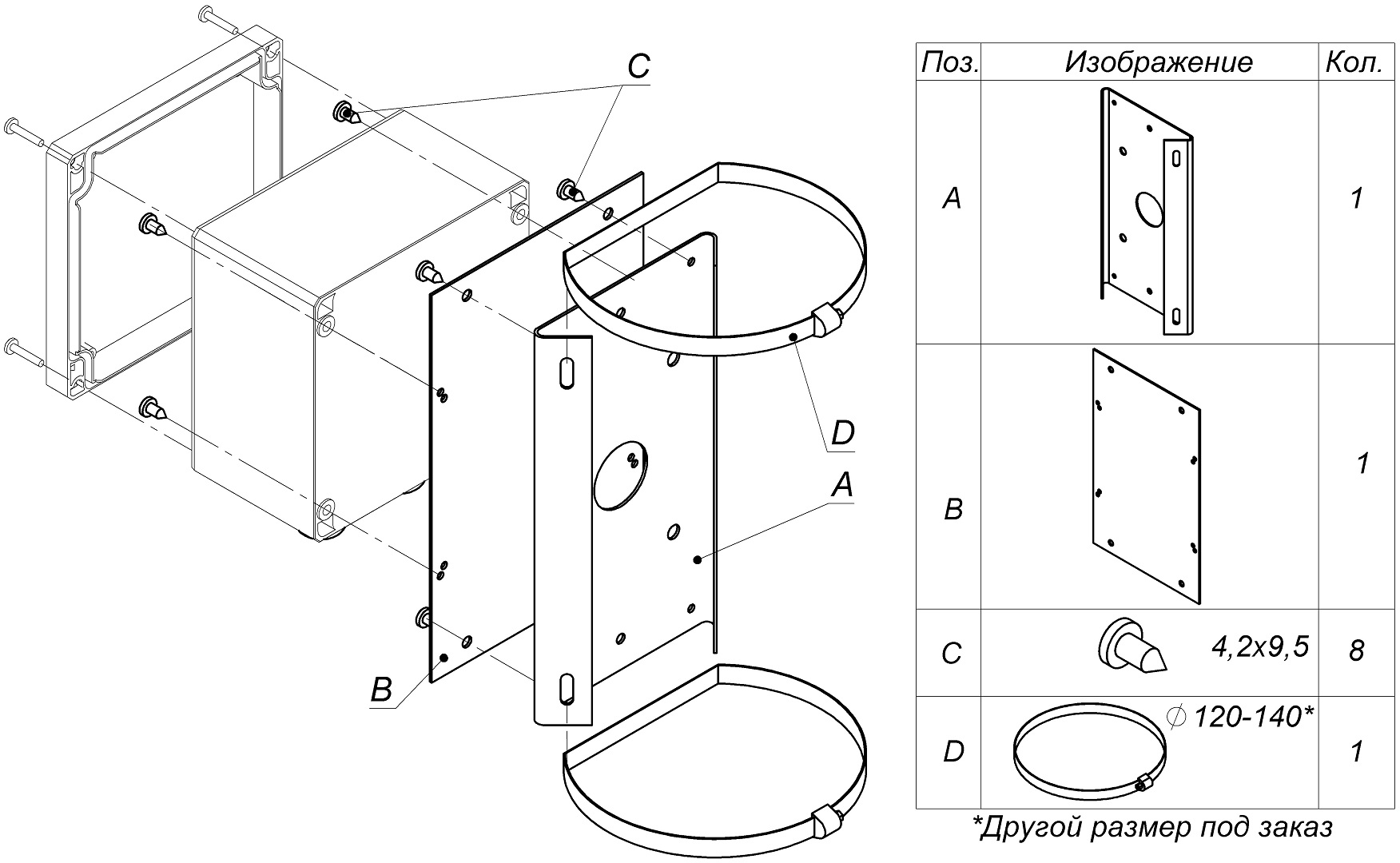 C

D

A

B

| Поз. | Изображение | Кол. |
|---|---|---|
| A | | 1 |
| B | | 1 |
| C | 4,2x9,5 | 8 |
| D | $\varnothing$ 120-140* | 1 |

*Другой размер под заказ