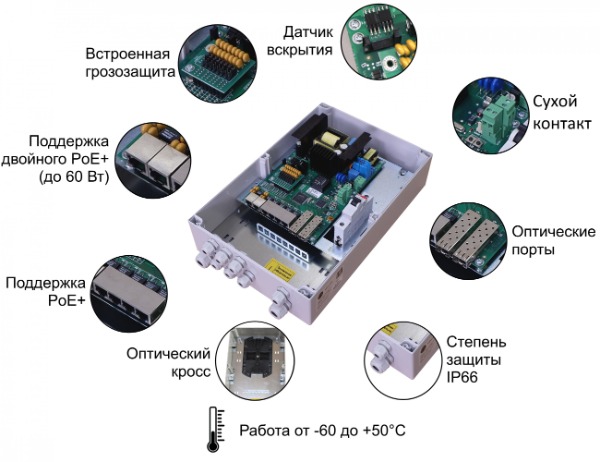 Встроенная грозозащита

Датчик вскрытия

Сухой контакт

Поддержка двойного PoE+ (до 60 Вт)

Оптические порты

Поддержка PoE+

Оптический кросс

Степень защиты IP66

Работа от -60 до +50°C