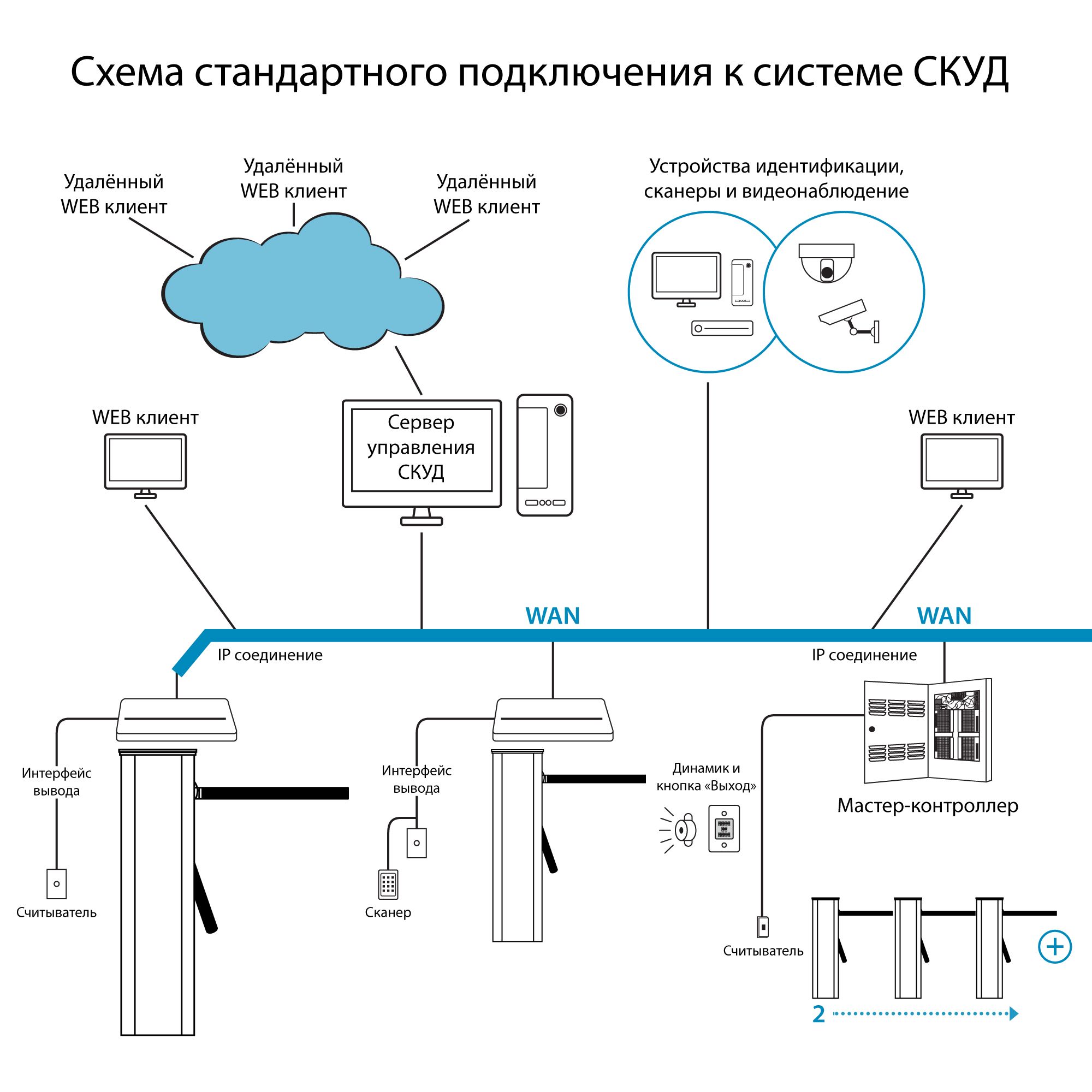 Схема стандартного подключения к системе СКУД

Удалённый WEB клиент

Удалённый WEB клиент

Удалённый WEB клиент

Устройства идентификации, сканеры и видеонаблюдение

WEB клиент

Сервер управления СКУД

WEB клиент

WAN

WAN

IP соединение

IP соединение

Интерфейс вывода

Считыватель

Интерфейс вывода

Сканер

Динамик и кнопка «Выход»

Мастер-контроллер

Считыватель

2