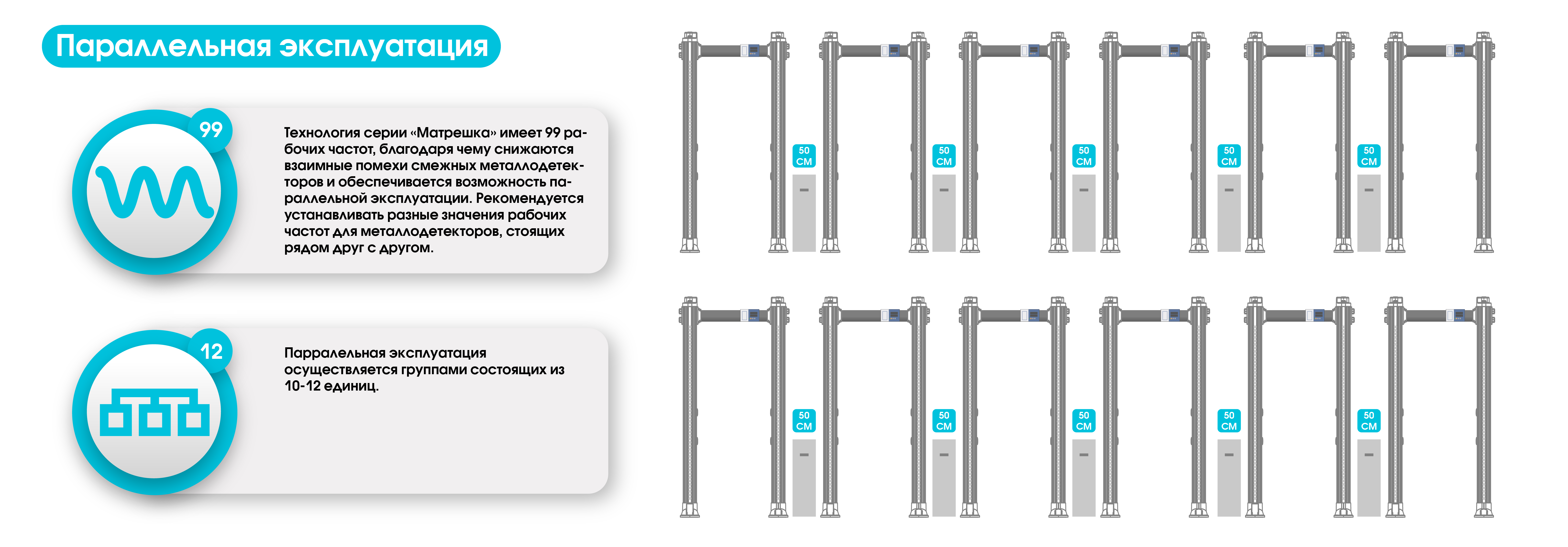 Параллельная эксплуатация

99

Технология серии «Матрешка» имеет 99 рабочих частот, благодаря чему снижаются взаимные помехи смежных металлодетекторов и обеспечивается возможность параллельной эксплуатации. Рекомендуется устанавливать разные значения рабочих частот для металлодетекторов, стоящих рядом друг с другом.

12

Парралельная эксплуатация осуществляется группами состоящих из 10-12 единиц.

50 СМ

50 СМ

50 СМ

50 СМ

50 СМ

50 СМ

50 СМ

50 СМ

50 СМ

50 СМ