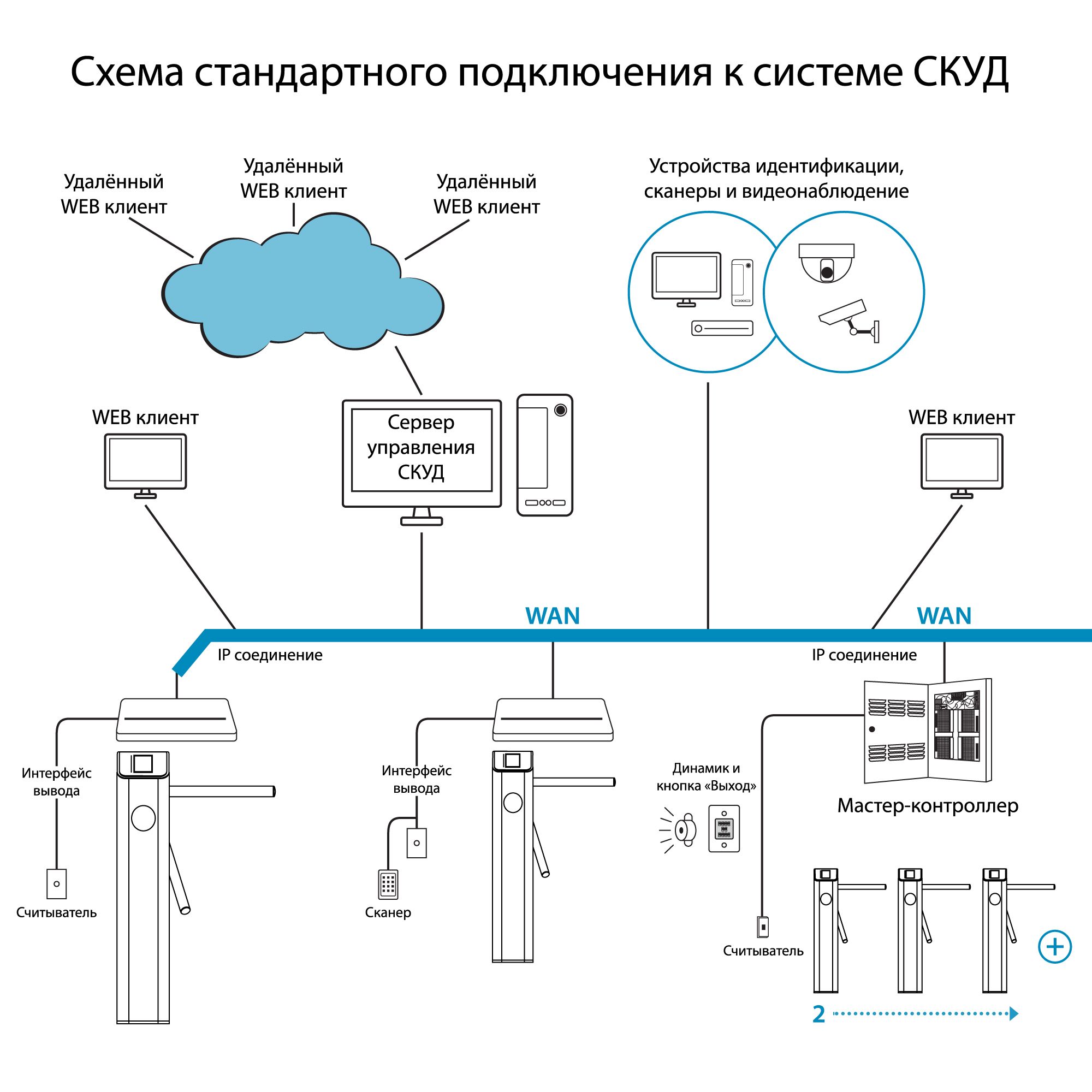 Схема стандартного подключения к системе СКУД

Удалённый WEB клиент

Удалённый WEB клиент

Удалённый WEB клиент

Устройства идентификации, сканеры и видеонаблюдение

WEB клиент

Сервер управления СКУД

WEB клиент

WAN

WAN

IP соединение

IP соединение

Интерфейс вывода

Считыватель

Интерфейс вывода

Сканер

Динамик и кнопка «Выход»

Мастер-контроллер

Считыватель

2