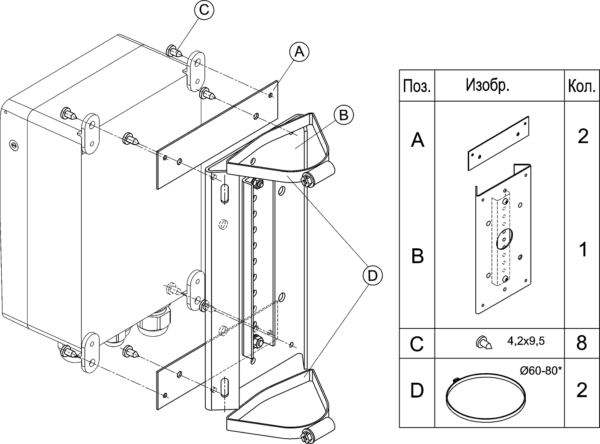 C

A

B

D

| Поз. | Изобр. | Кол. |
|---|---|---|
| A | | 2 |
| B | | 1 |
| C | 4,2x9,5 | 8 |
| D | Ø60-80* | 2 |