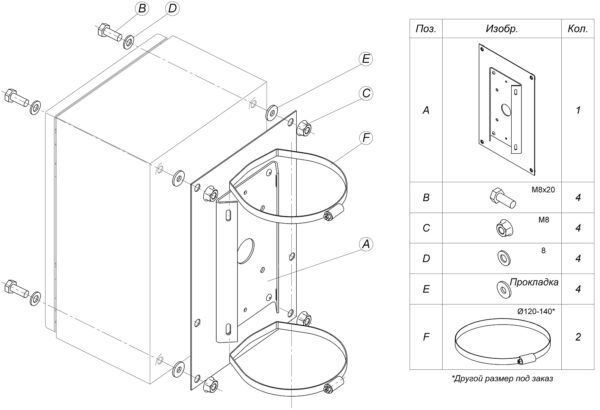 B D E C F A

| Поз. | Изобр. | Кол. |
|---|---|---|
| A | | 1 |
| B | M8x20 | 4 |
| C | M8 | 4 |
| D | 8 | 4 |
| E | Прокладка | 4 |
| F | Ø120-140* | 2 |

*Другой размер под заказ