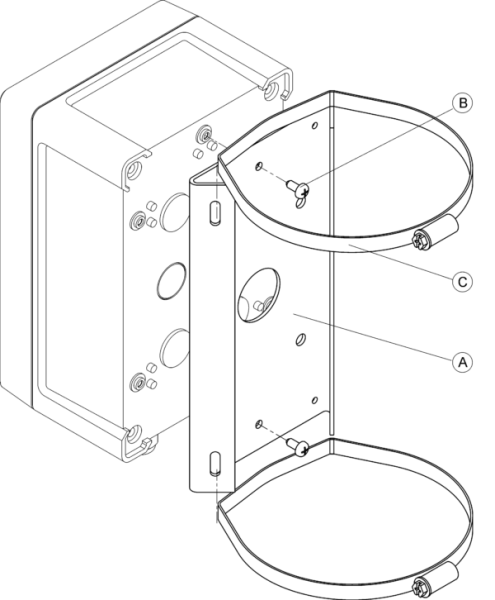 B

C

A