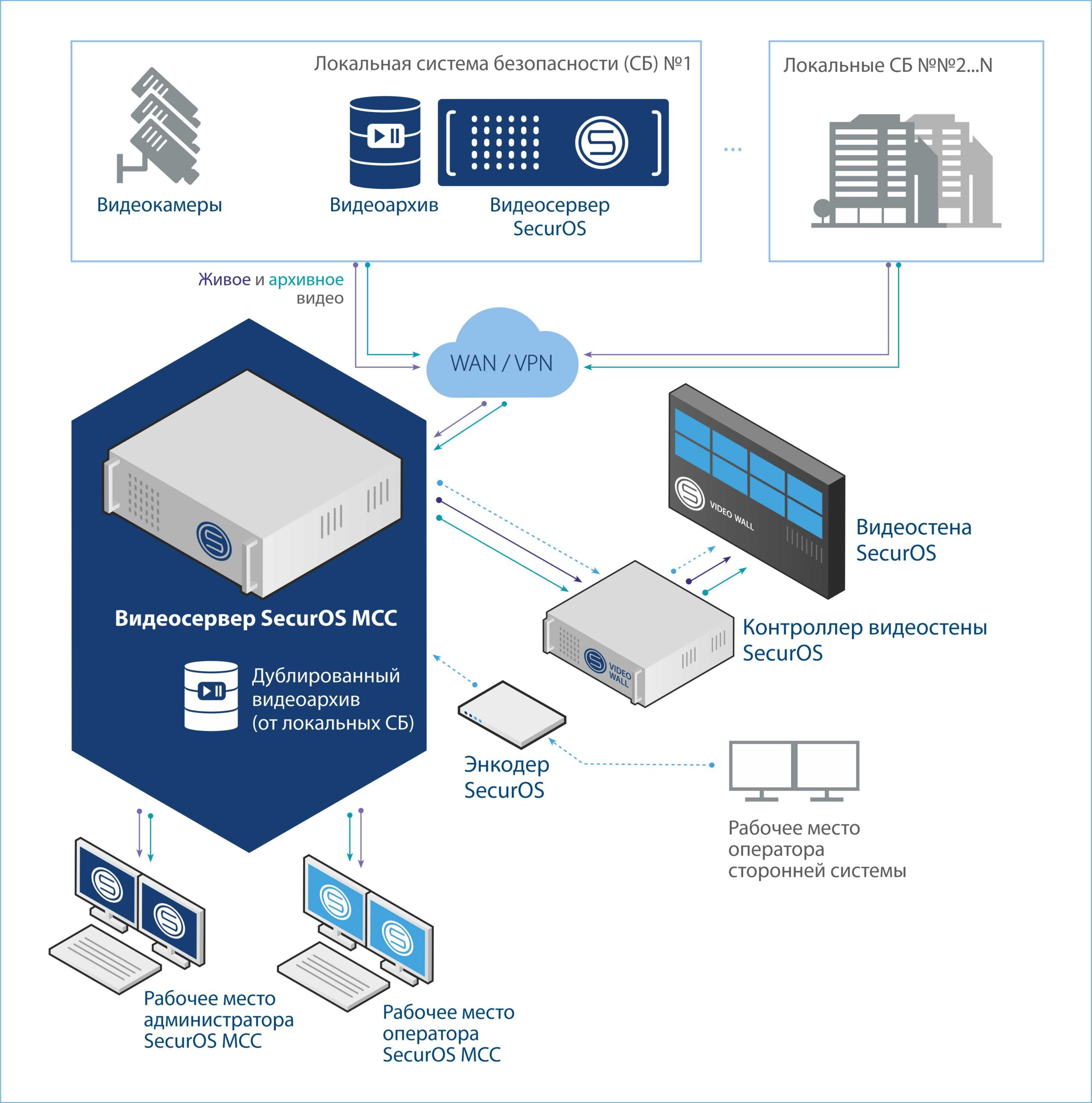 Локальная система безопасности (СБ) №1

Видеокамеры

Видеоархив

Видеосервер SecurOS

...

Локальные СБ №№2...N

Живое и архивное видео

WAN / VPN

Видеосервер SecurOS MCC

Дублированный видеоархив (от локальных СБ)

VIDEO WALL

Видеостена SecurOS

VIDEO WALL

Контроллер видеостены SecurOS

Энкодер SecurOS

Рабочее место оператора сторонней системы

Рабочее место администратора SecurOS MCC

Рабочее место оператора SecurOS MCC