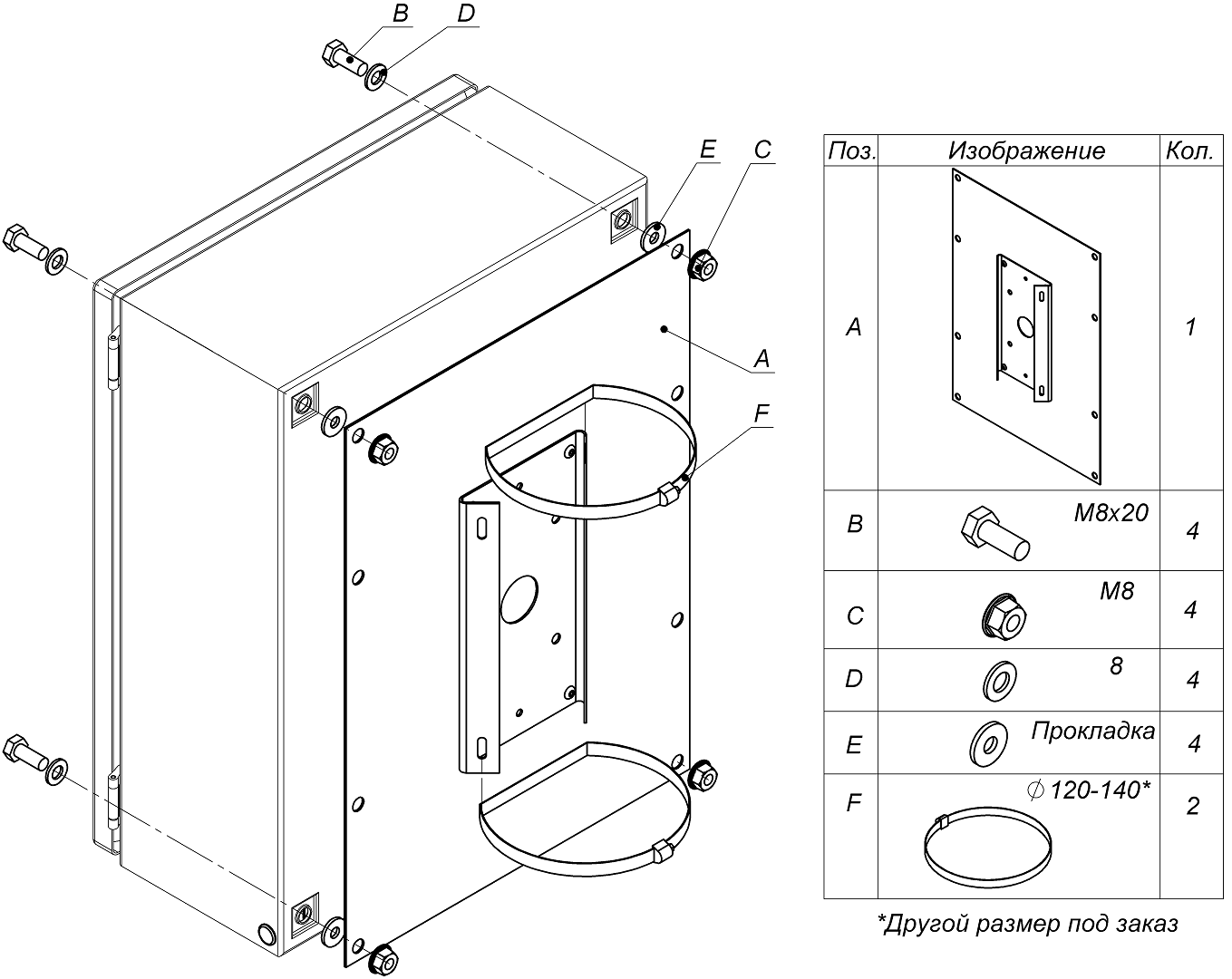 B D E C A F

| Поз. | Изображение | Кол. |
|---|---|---|
| A | | 1 |
| B | M8x20 | 4 |
| C | M8 | 4 |
| D | 8 | 4 |
| E | Прокладка | 4 |
| F | $\phi$ 120-140* | 2 |

*Другой размер под заказ