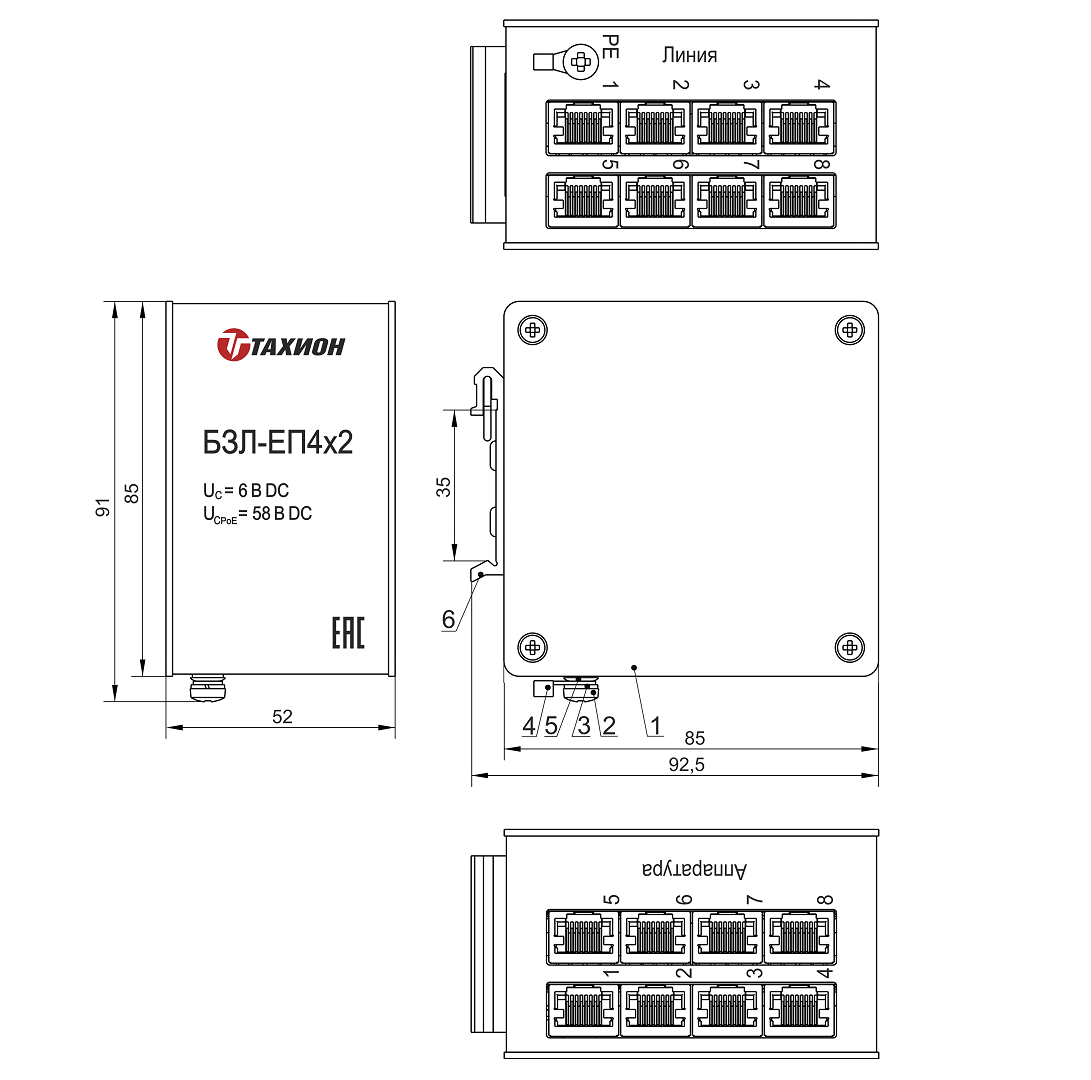 PE
Линия
1 2 3 4
5 6 7 8

ТАХИОН
БЗЛ-ЕП4х2
$U_C$ = 6 В DC
$U_{CPoE}$ = 58 В DC
EAC
91
85
52
35
6
4 5 3 2 1
85
92,5

Аппаратура
5 6 7 8
1 2 3 4