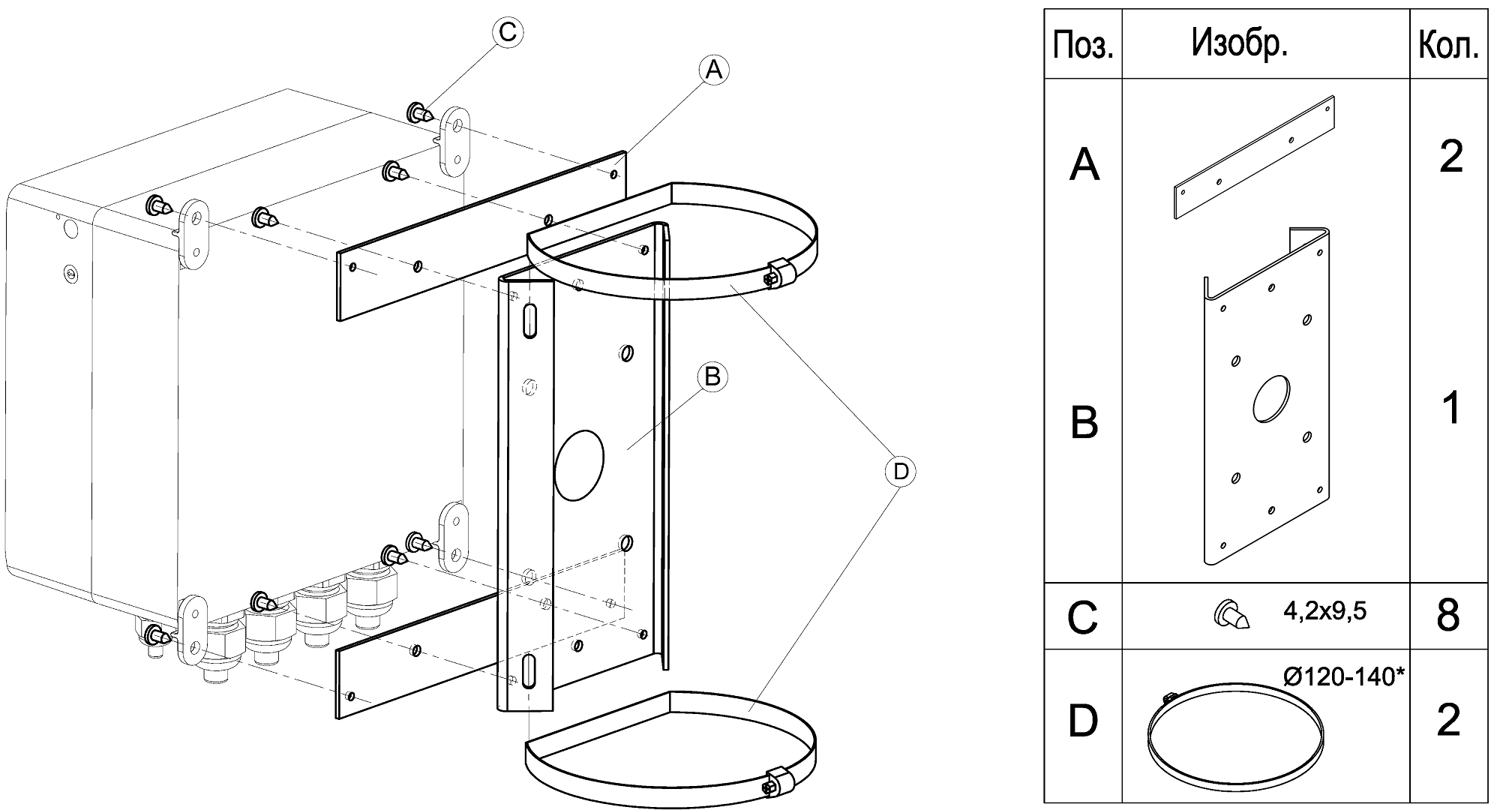 C

A

B

D

| Поз. | Изобр. | Кол. |
|---|---|---|
| A | | 2 |
| B | | 1 |
| C | 4,2x9,5 | 8 |
| D | Ø120-140* | 2 |