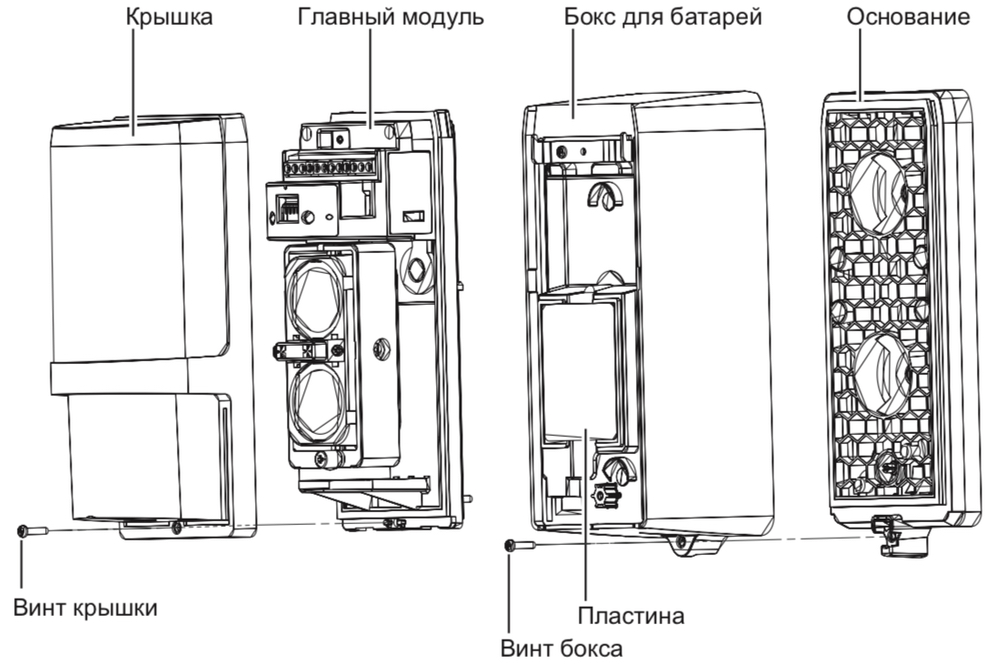 Крышка
Главный модуль
Бокс для батарей
Основание
Винт крышки
Пластина
Винт бокса