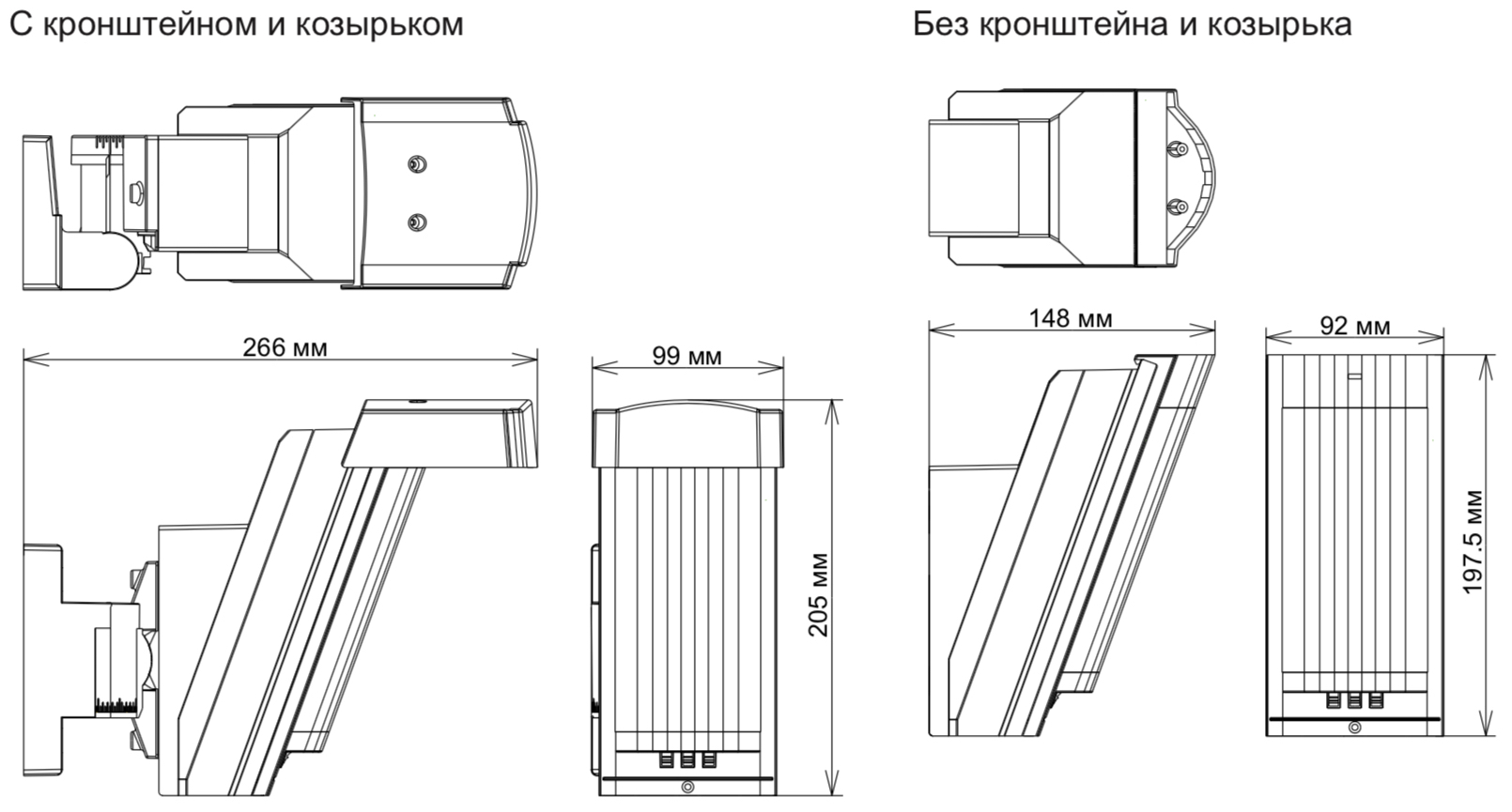 С кронштейном и козырьком

266 мм

99 мм

205 мм

Без кронштейна и козырька

148 мм

92 мм

197.5 мм