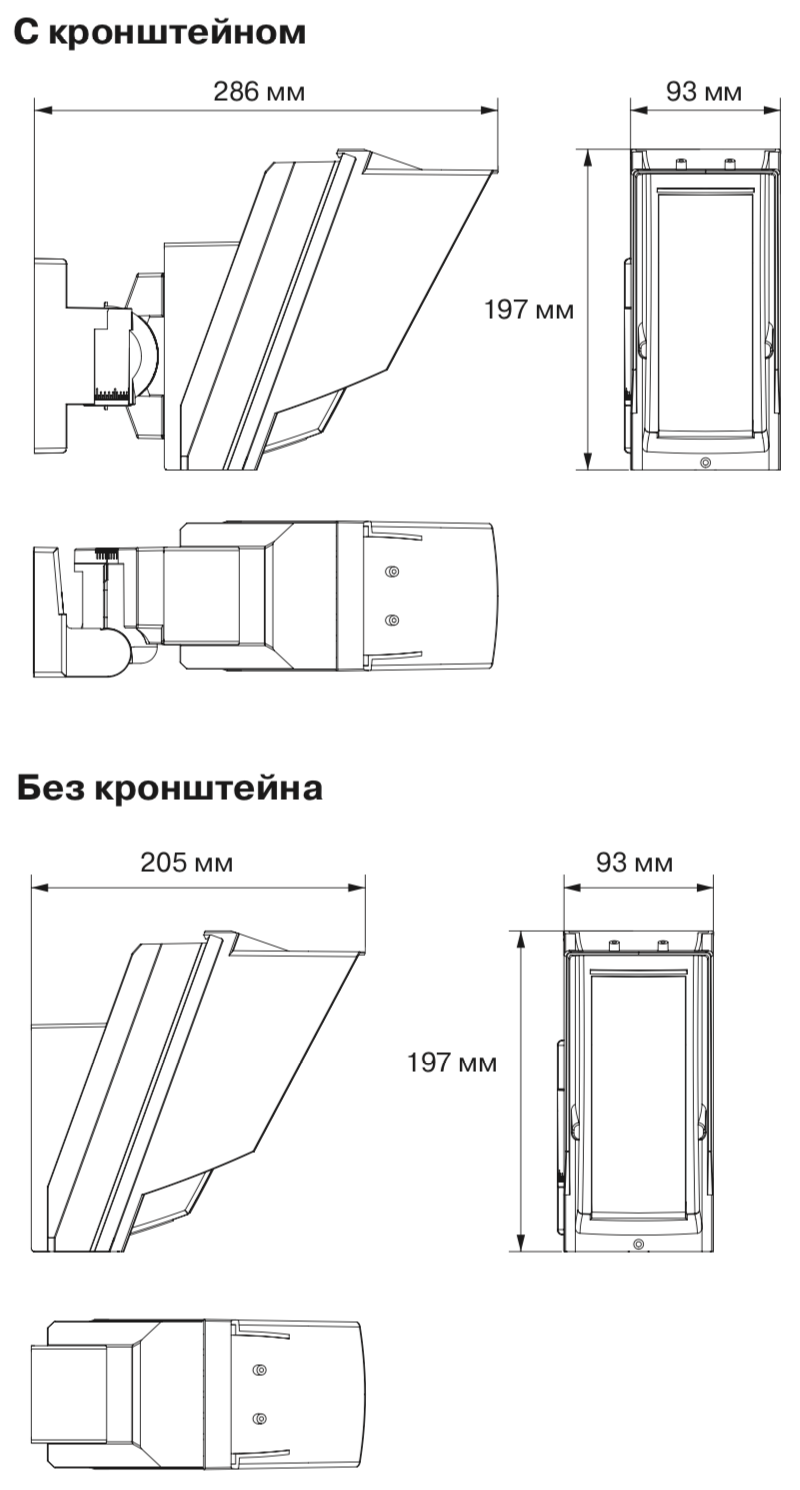 С кронштейном

286 мм

93 мм

197 мм

Без кронштейна

205 мм

93 мм

197 мм