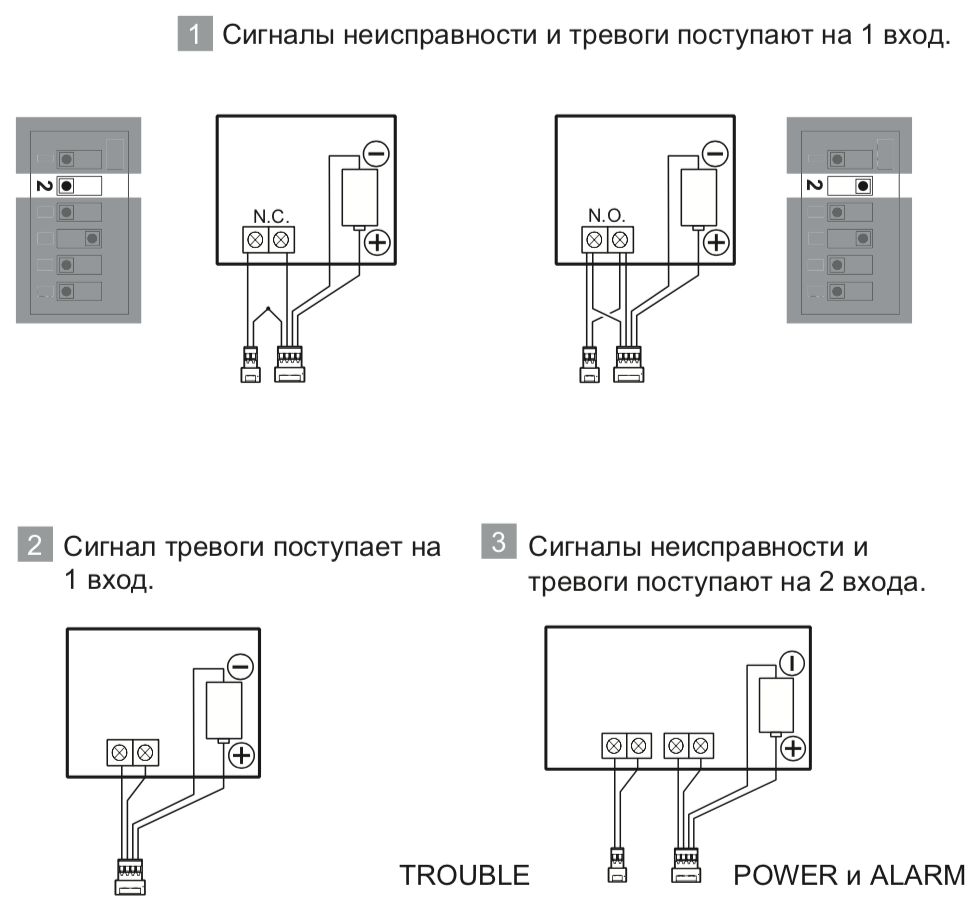 1 Сигналы неисправности и тревоги поступают на 1 вход.

2

N.C.

N.O.

2

2 Сигнал тревоги поступает на 1 вход.

3 Сигналы неисправности и тревоги поступают на 2 входа.

TROUBLE

POWER и ALARM